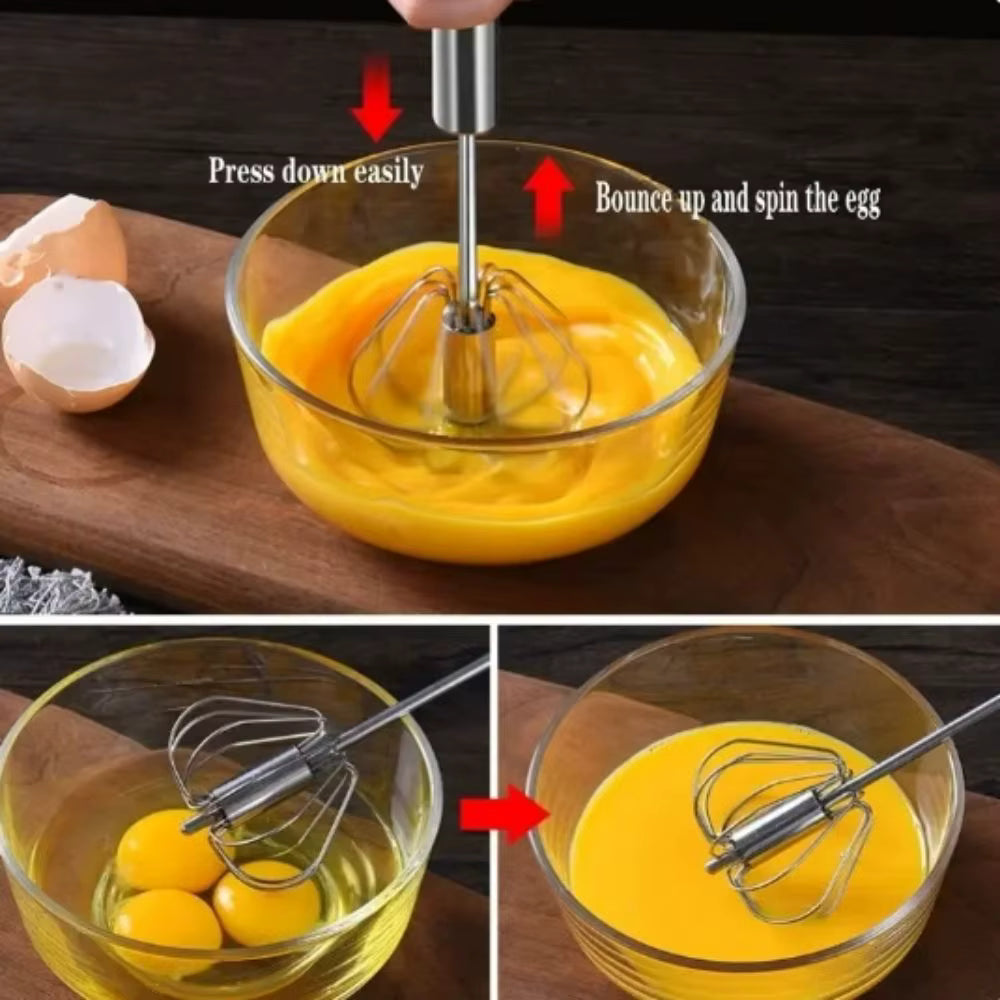 Press down easily

Bounce up and spin the egg